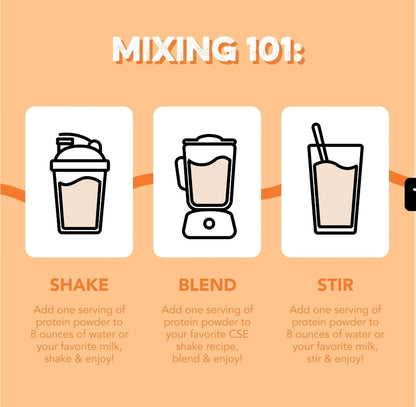 MIXING 101:

SHAKE

Add one serving of protein powder to 8 ounces of water or your favorite milk, shake & enjoy!

BLEND

Add one serving of protein powder to your favorite CSE shake recipe, blend & enjoy!

STIR

Add one serving of protein powder to 8 ounces of water or your favorite milk, stir & enjoy!